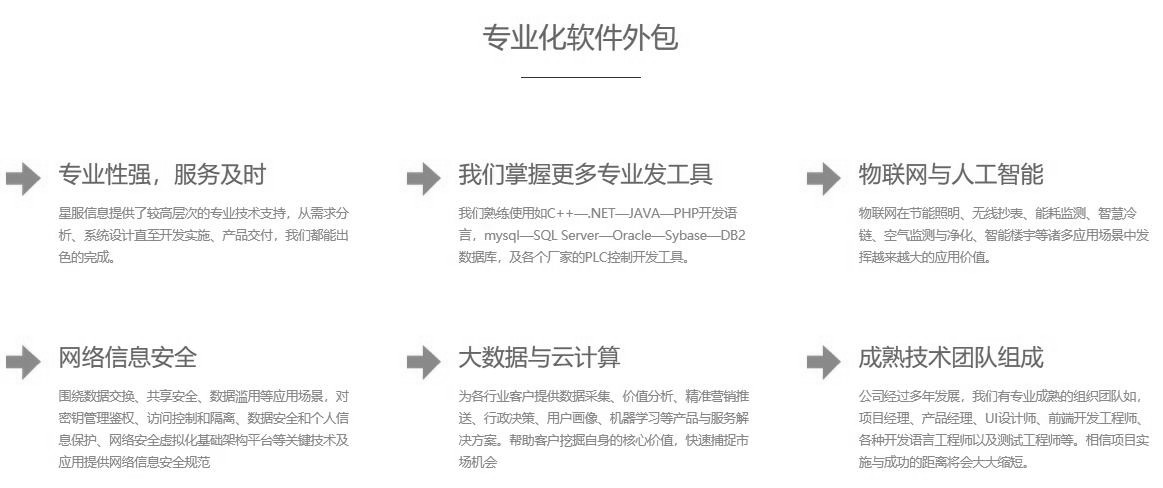 专业化软件外包

专业性强，服务及时

星服信息提供了较高层次的专业技术支持，从需求分析、系统设计直至开发实施、产品交付，我们都能出色的完成。

我们掌握更多专业发工具

我们熟练使用如C++—.NET—JAVA—PHP开发语言，mysql—SQL Server—Oracle—Sybase—DB2数据库，及各个厂家的PLC控制开发工具。

物联网与人工智能

物联网在节能照明、无线抄表、能耗监测、智慧冷链、空气监测与净化、智能楼宇等诸多应用场景中发挥越来越大的应用价值。

网络信息安全

围绕数据交换、共享安全、数据滥用等应用场景，对密钥管理鉴权、访问控制和隔离、数据安全和个人信息保护、网络安全虚拟化基础架构平台等关键技术及应用提供网络信息安全规范

大数据与云计算

为各行业客户提供数据采集、价值分析、精准营销推送、行政决策、用户画像、机器学习等产品与服务解决方案。帮助客户挖掘自身的核心价值，快速捕捉市场机会

成熟技术团队组成

公司经过多年发展，我们有专业成熟的组织团队如，项目经理、产品经理、UI设计师、前端开发工程师、各种开发语言工程师以及测试工程师等。相信项目实施与成功的距离将会大大缩短。